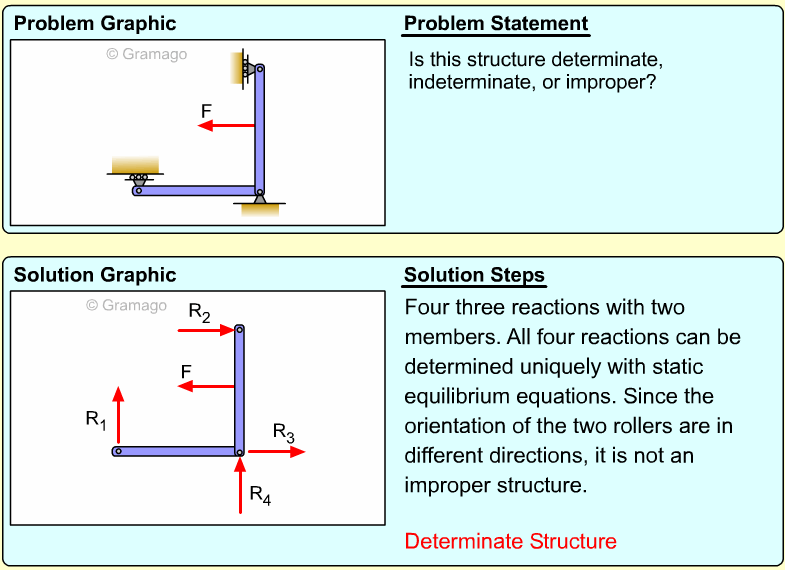 Problem Graphic

© Gramago

F

Problem Statement

Is this structure determinate, indeterminate, or improper?

Solution Graphic

© Gramago

$R_2$

F

$R_1$

$R_3$

$R_4$

Solution Steps

Four three reactions with two members. All four reactions can be determined uniquely with static equilibrium equations. Since the orientation of the two rollers are in different directions, it is not an improper structure.

Determinate Structure