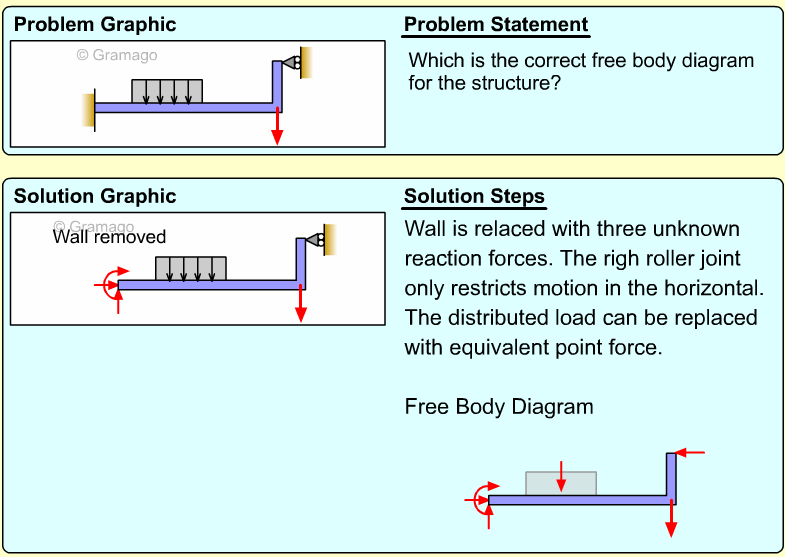 Problem Graphic

© Gramago

Problem Statement

Which is the correct free body diagram for the structure?

Solution Graphic

© Gramago
Wall removed

Solution Steps

Wall is relaced with three unknown reaction forces. The righ roller joint only restricts motion in the horizontal. The distributed load can be replaced with equivalent point force.

Free Body Diagram