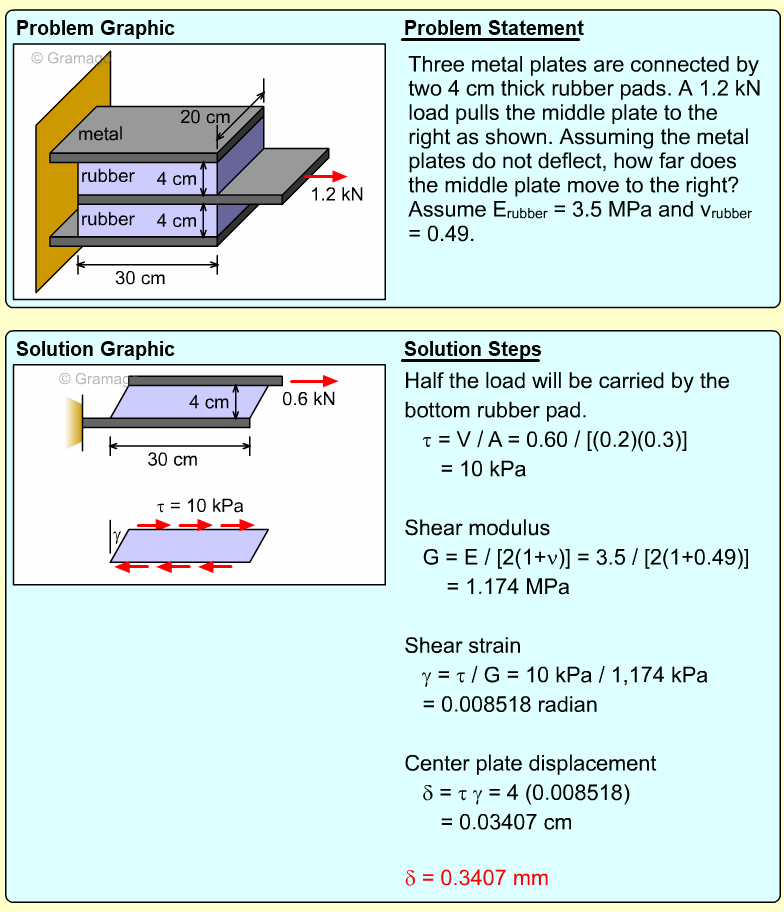 Problem Graphic

© Gramag

metal

20 cm

rubber 4 cm

rubber 4 cm

1.2 kN

30 cm

Problem Statement

Three metal plates are connected by two 4 cm thick rubber pads. A 1.2 kN load pulls the middle plate to the right as shown. Assuming the metal plates do not deflect, how far does the middle plate move to the right? Assume $E_{rubber}$ = 3.5 MPa and $\nu_{rubber}$ = 0.49.

Solution Graphic

© Gramag

4 cm

0.6 kN

30 cm

$\tau$ = 10 kPa

$\gamma$

Solution Steps

Half the load will be carried by the bottom rubber pad.

$\tau$ = V / A = 0.60 / [(0.2)(0.3)]
= 10 kPa

Shear modulus
G = E / [2(1+$\nu$)] = 3.5 / [2(1+0.49)]
= 1.174 MPa

Shear strain
$\gamma$ = $\tau$ / G = 10 kPa / 1,174 kPa
= 0.008518 radian

Center plate displacement
$\delta$ = $\tau$ $\gamma$ = 4 (0.008518)
= 0.03407 cm

$\delta$ = 0.3407 mm